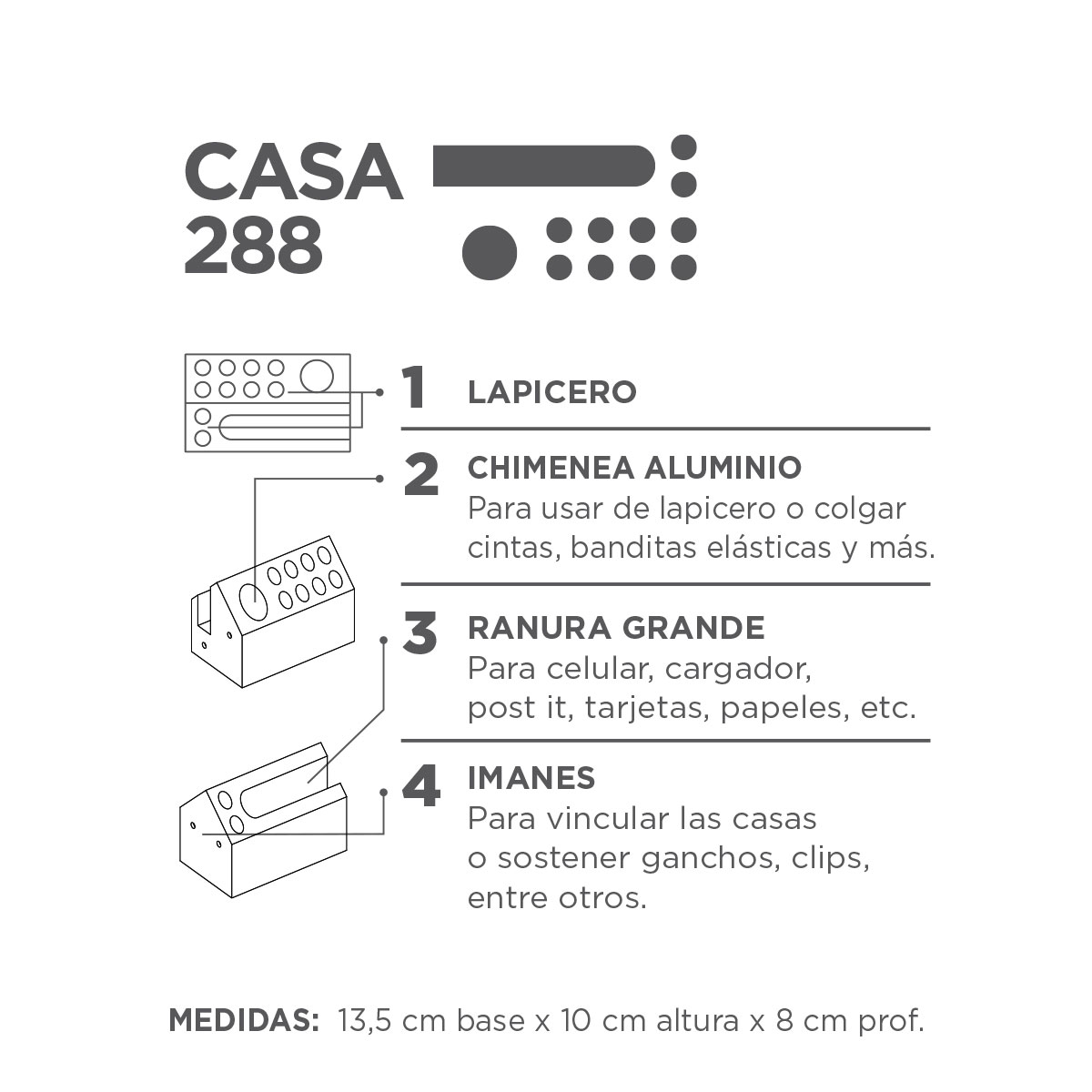 CASA
288

1 LAPICERO

2 CHIMENEA ALUMINIO
Para usar de lapicero o colgar cintas, banditas elásticas y más.

3 RANURA GRANDE
Para celular, cargador, post it, tarjetas, papeles, etc.

4 IMANES
Para vincular las casas o sostener ganchos, clips, entre otros.

MEDIDAS: 13,5 cm base x 10 cm altura x 8 cm prof.