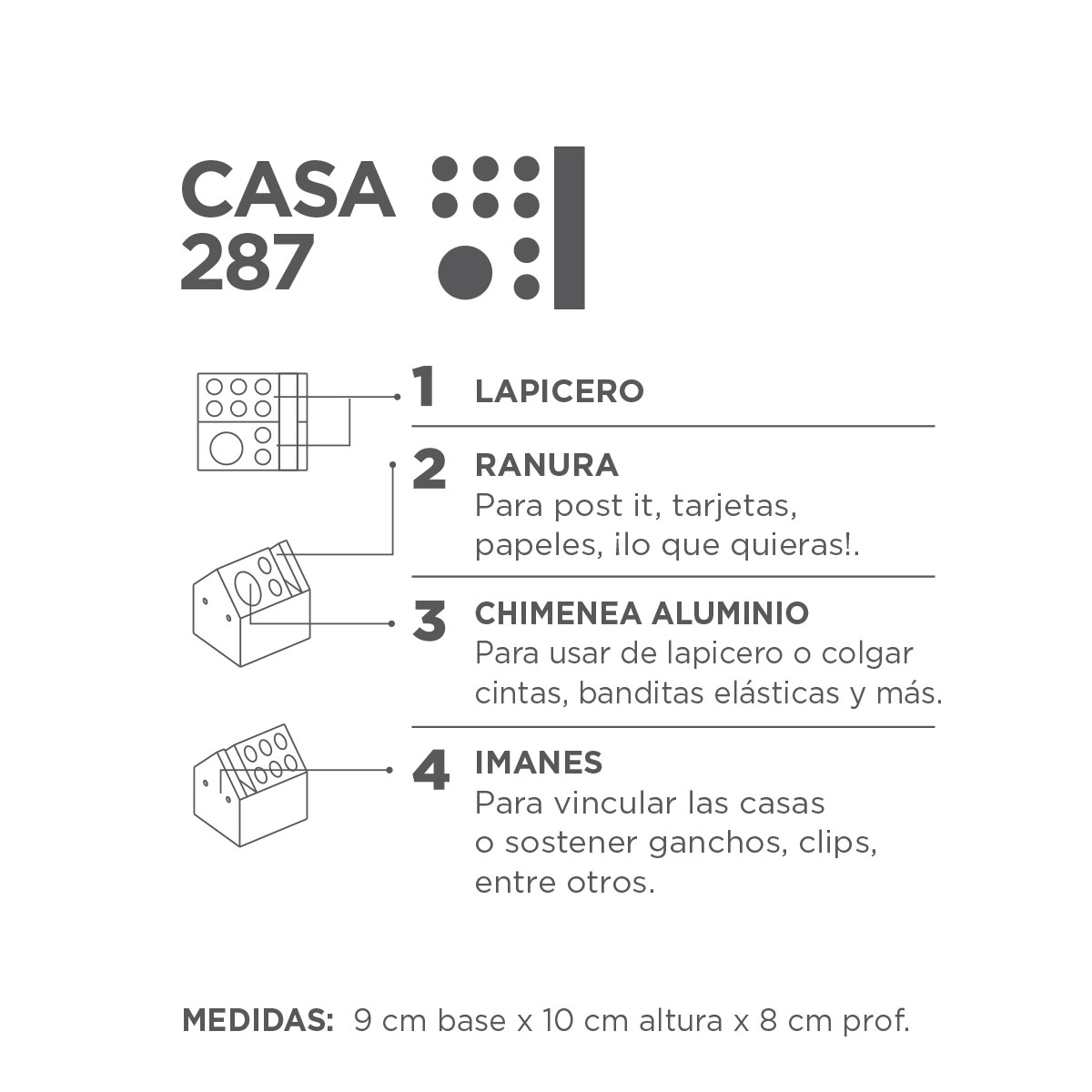 CASA
287

1 LAPICERO

2 RANURA
Para post it, tarjetas, papeles, ¡lo que quieras!.

3 CHIMENEA ALUMINIO
Para usar de lapicero o colgar cintas, banditas elásticas y más.

4 IMANES
Para vincular las casas o sostener ganchos, clips, entre otros.

MEDIDAS: 9 cm base x 10 cm altura x 8 cm prof.